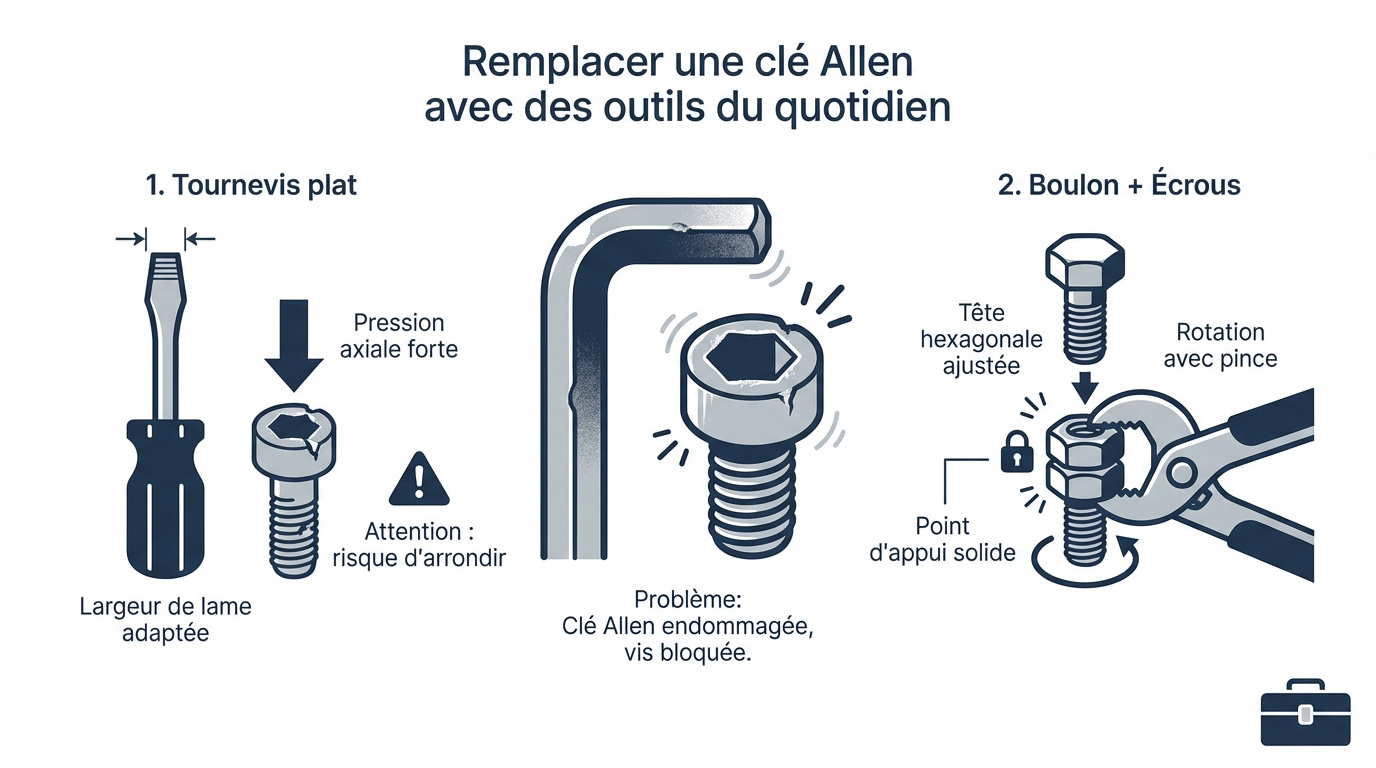 Remplacer une clé Allen avec des outils du quotidien

1. Tournevis plat

Pression axiale forte

Attention : risque d'arrondir

Largeur de lame adaptée

Problème: Clé Allen endommagée, vis bloquée.

2. Boulon + Écrous

Tête hexagonale ajustée

Rotation avec pince

Point d'appui solide